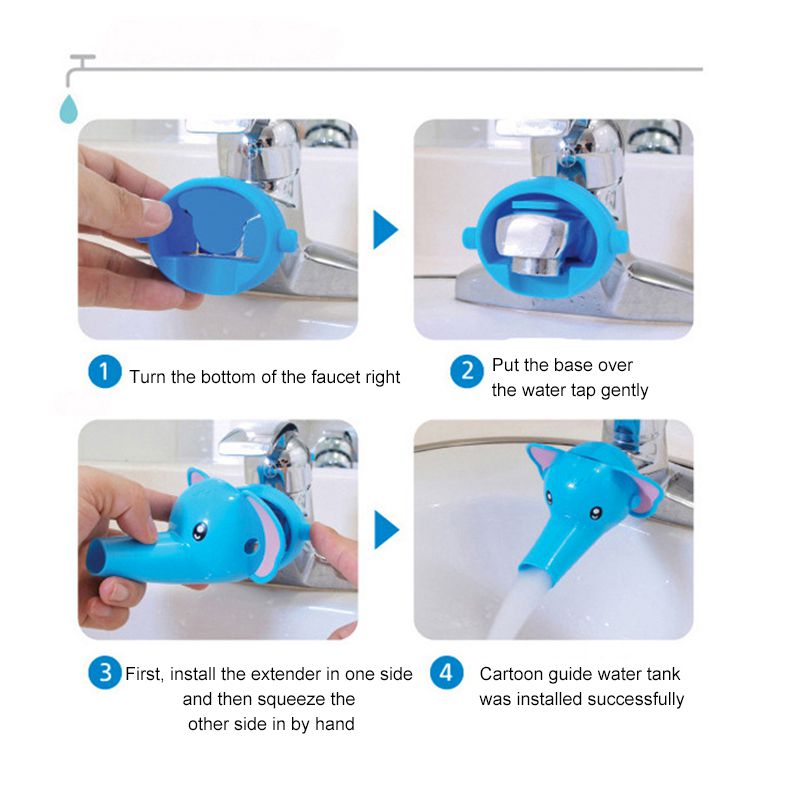 1 Turn the bottom of the faucet right

2 Put the base over the water tap gently

3 First, install the extender in one side and then squeeze the other side in by hand

4 Cartoon guide water tank was installed successfully