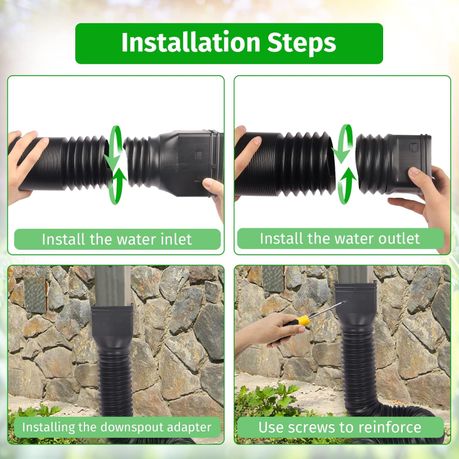 Installation Steps

Install the water inlet

Install the water outlet

Installing the downspout adapter

Use screws to reinforce