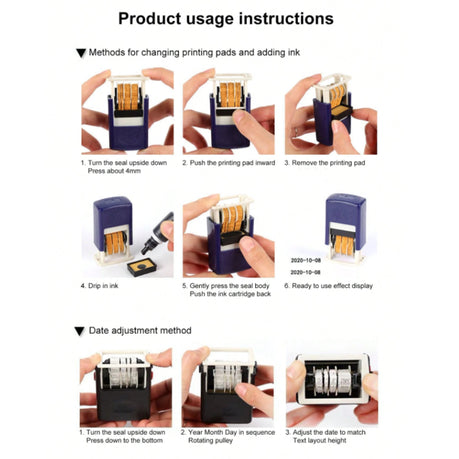 Product usage instructions

▼ Methods for changing printing pads and adding ink

1. Turn the seal upside down Press about 4mm

2. Push the printing pad inward

3. Remove the printing pad

4. Drip in ink

5. Gently press the seal body Push the ink cartridge back

2020-10-08
2020-10-08

6. Ready to use effect display

▼ Date adjustment method

1. Turn the seal upside down Press down to the bottom

2. Year Month Day in sequence Rotating pulley

3. Adjust the date to match Text layout height