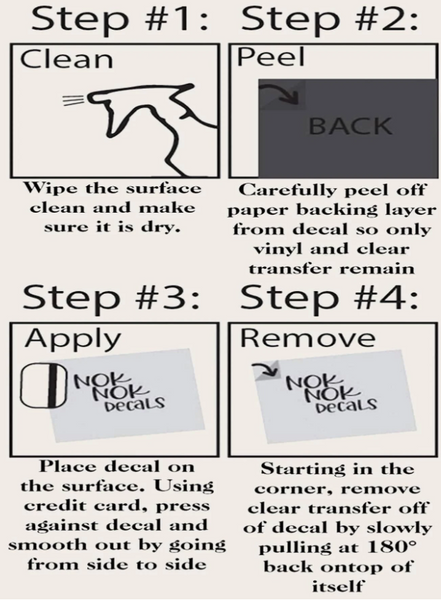 Step #1:

Clean

Wipe the surface clean and make sure it is dry.

Step #2:

Peel

BACK

Carefully peel off paper backing layer from decal so only vinyl and clear transfer remain

Step #3:

Apply

NOK NOK DECALS

Place decal on the surface. Using credit card, press against decal and smooth out by going from side to side

Step #4:

Remove

NOK NOK DECALS

Starting in the corner, remove clear transfer off of decal by slowly pulling at 180° back ontop of itself